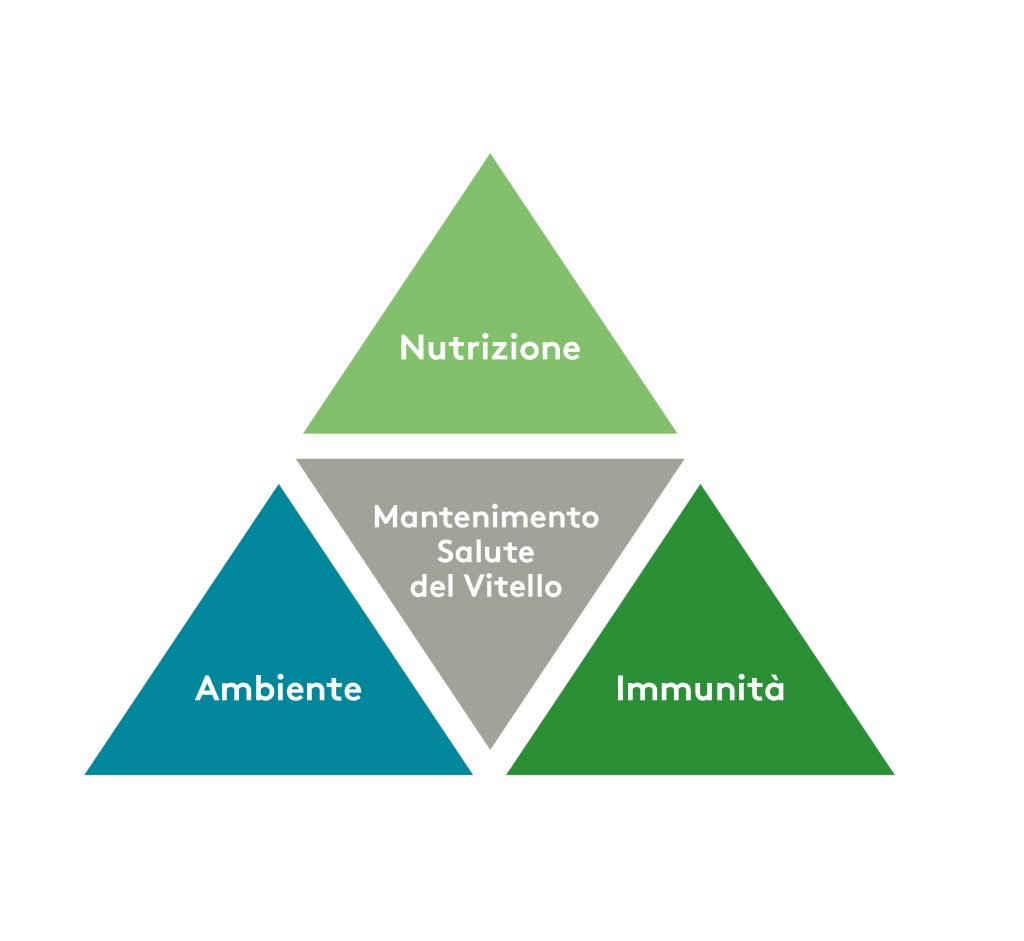 Nutrizione

Mantenimento Salute del Vitello

Ambiente

Immunità